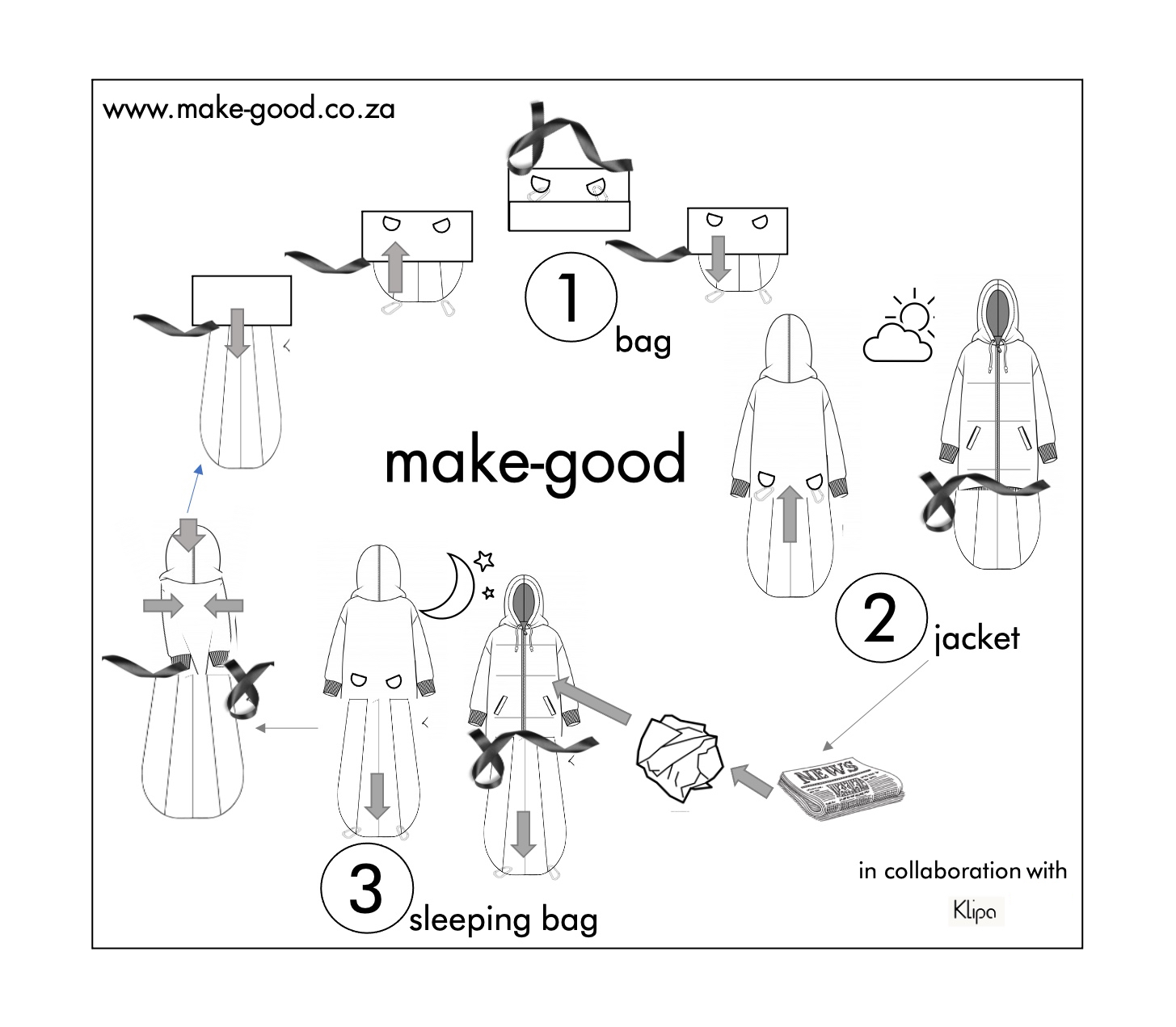 www.make-good.co.za

1 bag

make-good

2 jacket

NEWS

3 sleeping bag

in collaboration with

Klipa